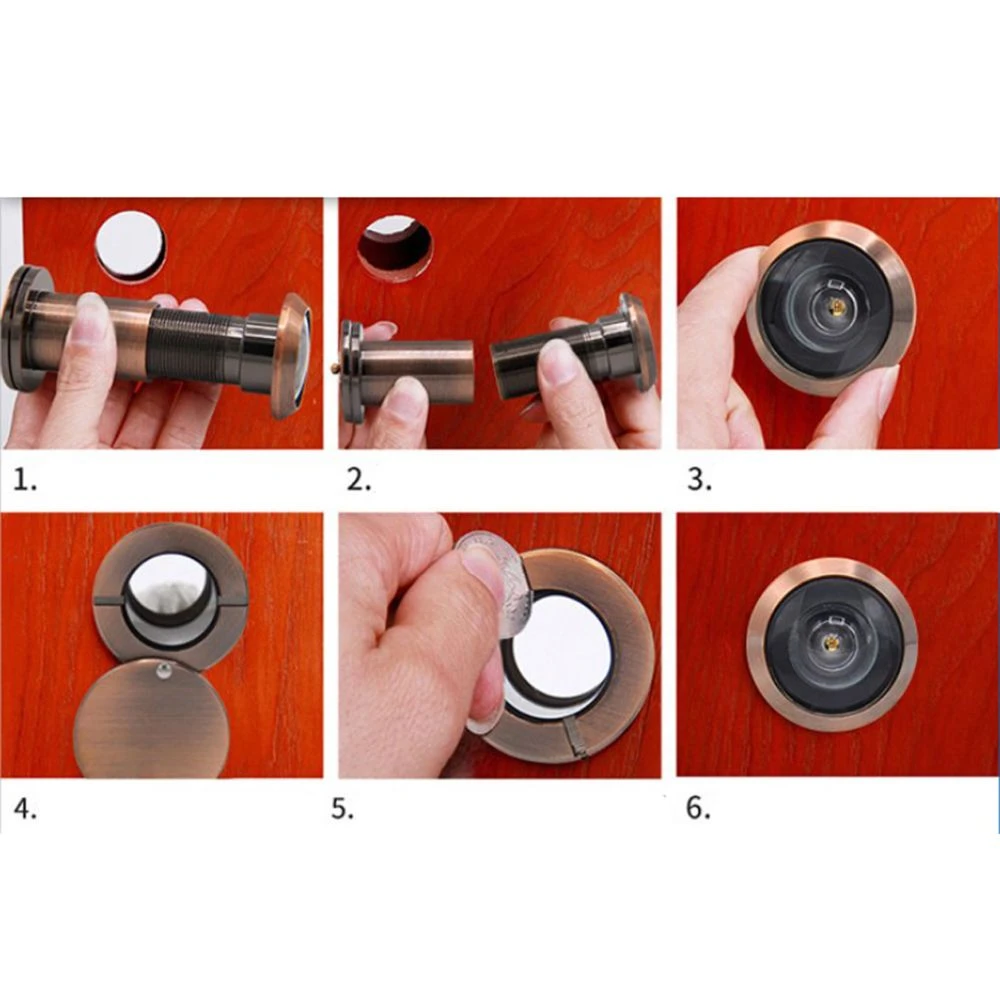 1.

2.

3.

4.

5.

6.